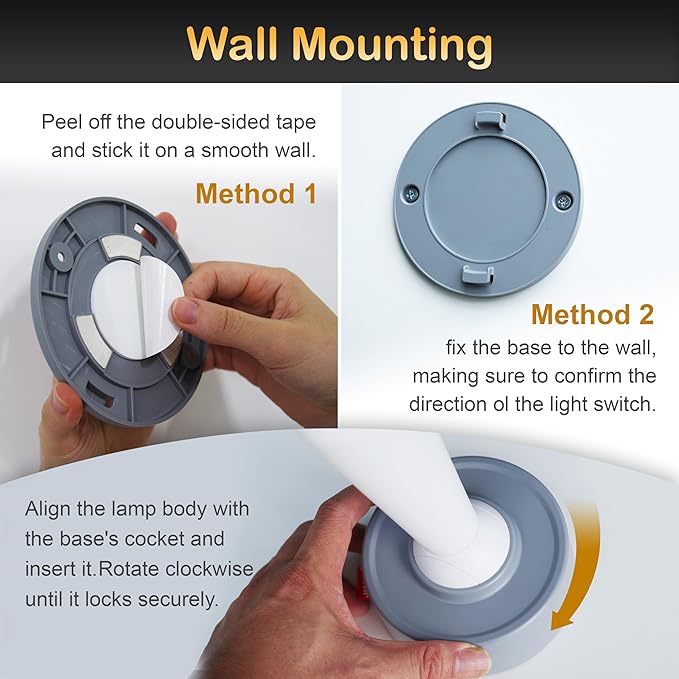 Wall Mounting

Peel off the double-sided tape and stick it on a smooth wall.

Method 1

Method 2

fix the base to the wall, making sure to confirm the direction ol the light switch.

Align the lamp body with the base's cocket and insert it.Rotate clockwise until it locks securely.